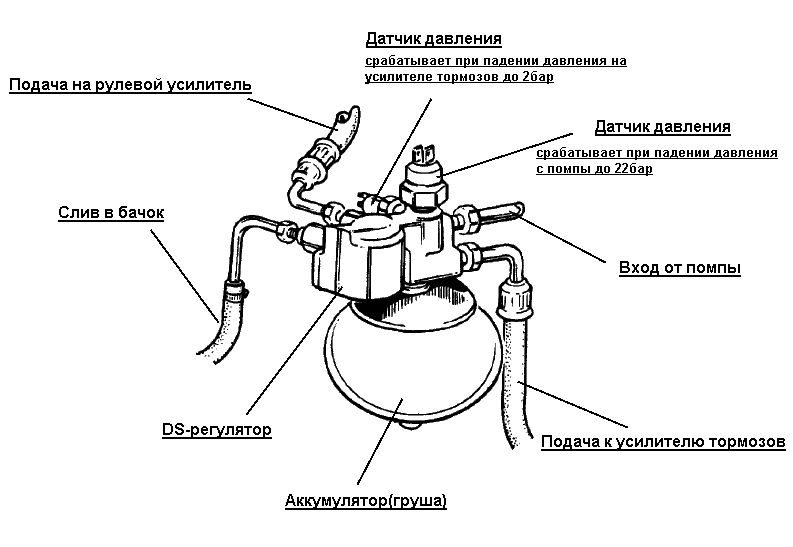 Датчик давления
срабатывает при падении давления на усилителе тормозов до 2бар

Подача на рулевой усилитель

Датчик давления
срабатывает при падении давления с помпы до 22бар

Слив в бачок

Вход от помпы

DS-регулятор

Подача к усилителю тормозов

Аккумулятор(груша)