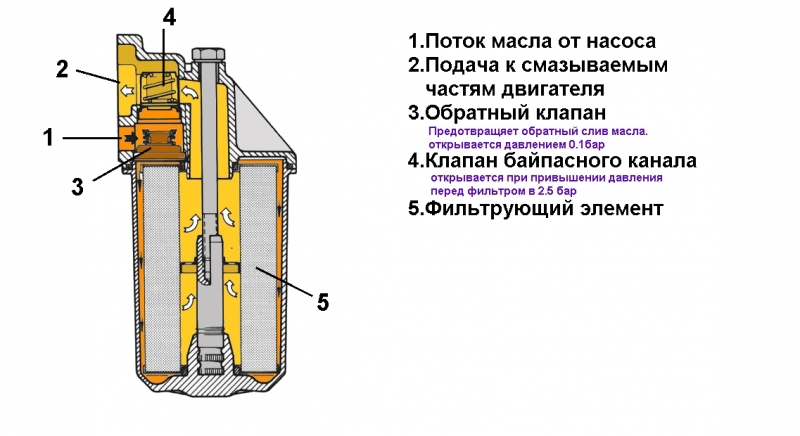 4
2
1
3
5

1.Поток масла от насоса
2.Подача к смазываемым частям двигателя
3.Обратный клапан
Предотвращает обратный слив масла. открывается давлением 0.1бар
4.Клапан байпасного канала
открывается при привышении давления перед фильтром в 2.5 бар
5.Фильтрующий элемент