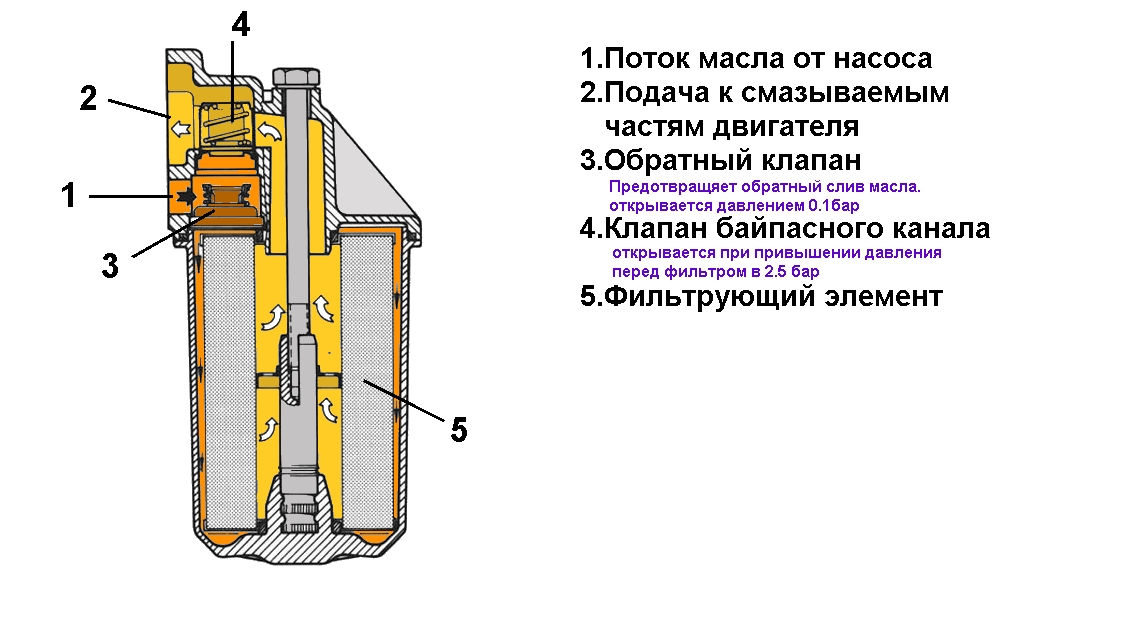 4
2
1
3
5

1.Поток масла от насоса
2.Подача к смазываемым частям двигателя
3.Обратный клапан
Предотвращает обратный слив масла. открывается давлением 0.1бар
4.Клапан байпасного канала
открывается при привышении давления перед фильтром в 2.5 бар
5.Фильтрующий элемент