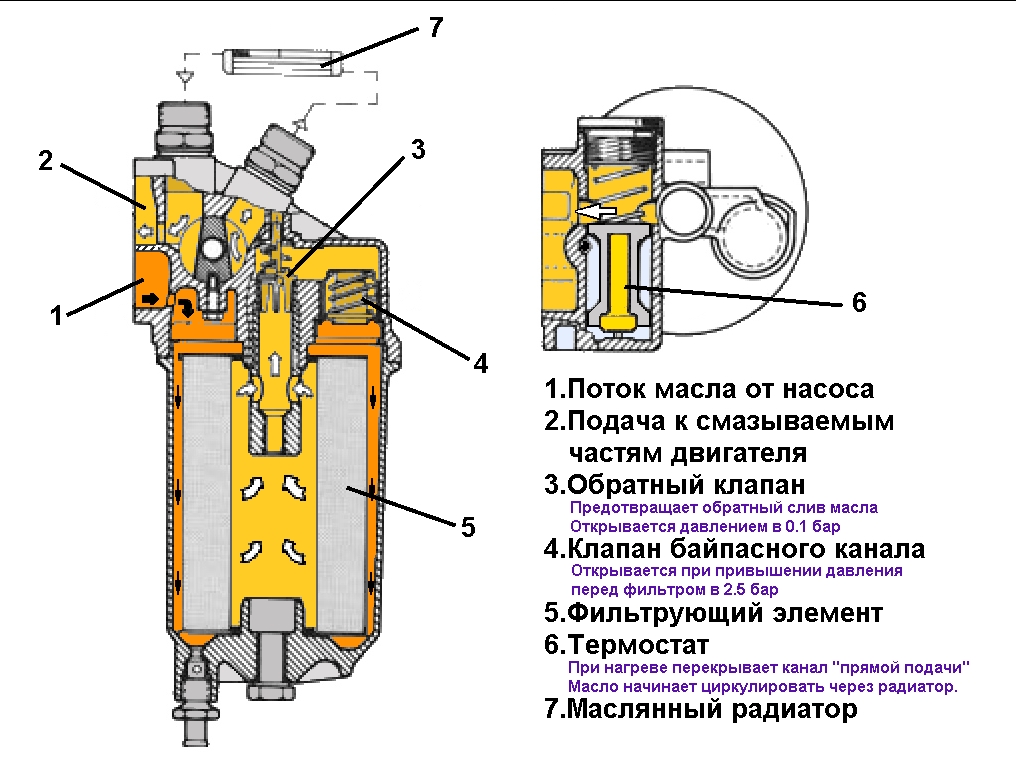 7

2

3

1

4

5

6

1.Поток масла от насоса
2.Подача к смазываемым частям двигателя
3.Обратный клапан
Предотвращает обратный слив масла
Открывается давлением в 0.1 бар
4.Клапан байпасного канала
Открывается при привышении давления перед фильтром в 2.5 бар
5.Фильтрующий элемент
6.Термостат
При нагреве перекрывает канал "прямой подачи"
Масло начинает циркулировать через радиатор.
7.Маслянный радиатор