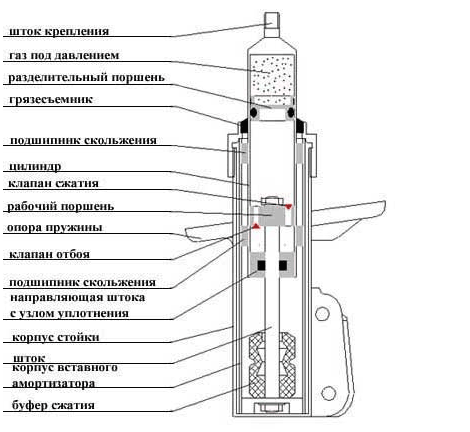 шток крепления
газ под давлением
разделительный поршень
грязесъемник
подшипник скольжения
цилиндр
клапан сжатия
рабочий поршень
опора пружины
клапан отбоя
подшипник скольжения
направляющая штока с узлом уплотнения
корпус стойки
шток
корпус вставного амортизатора
буфер сжатия