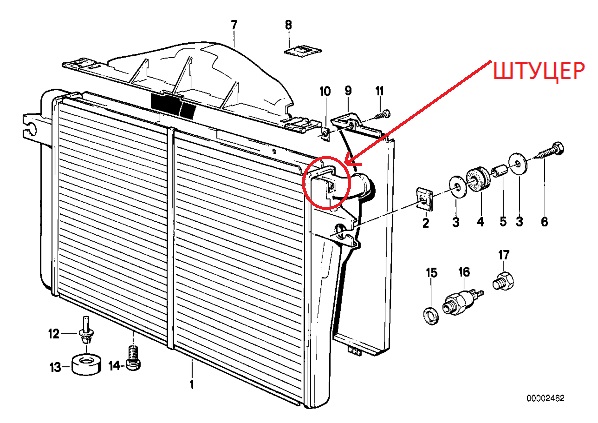 7
8
ШТУЦЕР
10
9
11
2
3
4
5
3
6
15
16
17
12
13
14
1
00002462